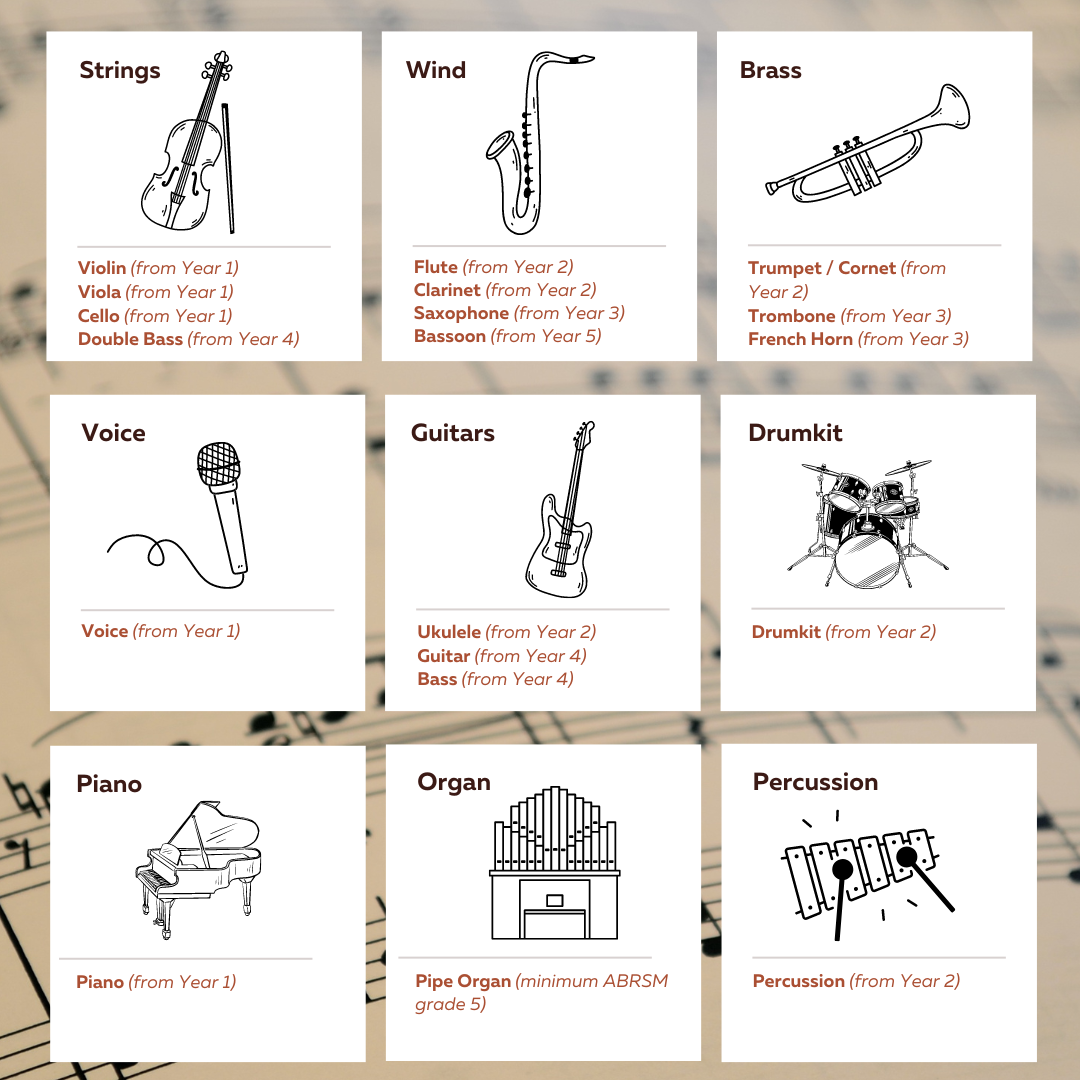 Strings

Violin (from Year 1)
Viola (from Year 1)
Cello (from Year 1)
Double Bass (from Year 4)

Wind

Flute (from Year 2)
Clarinet (from Year 2)
Saxophone (from Year 3)
Bassoon (from Year 5)

Brass

Trumpet / Cornet (from Year 2)
Trombone (from Year 3)
French Horn (from Year 3)

Voice

Voice (from Year 1)

Guitars

Ukulele (from Year 2)
Guitar (from Year 4)
Bass (from Year 4)

Drumkit

Drumkit (from Year 2)

Piano

Piano (from Year 1)

Organ

Pipe Organ (minimum ABRSM grade 5)

Percussion

Percussion (from Year 2)